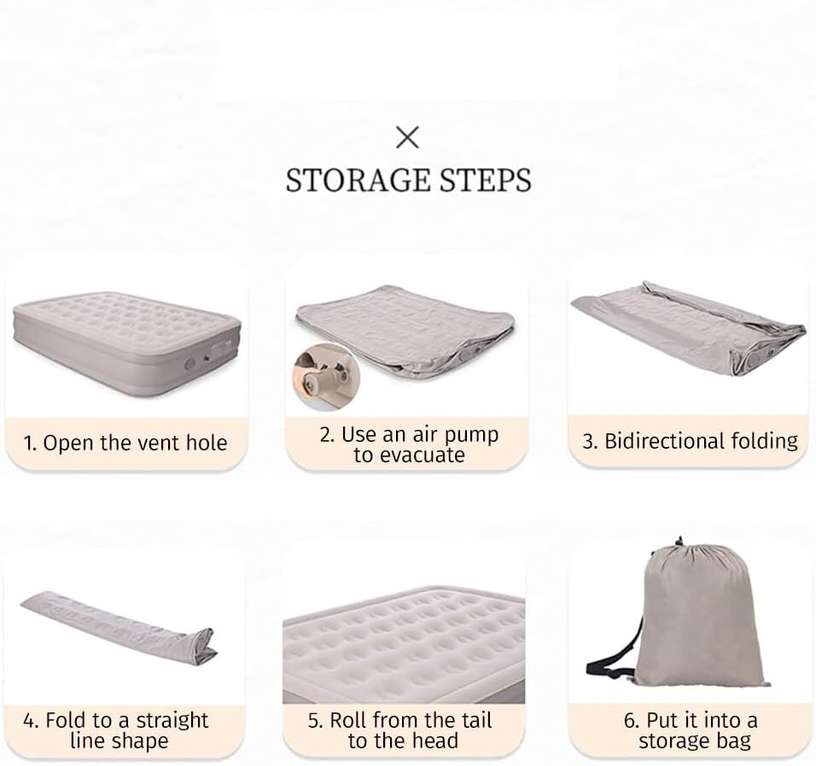 ×

STORAGE STEPS

1. Open the vent hole

2. Use an air pump to evacuate

3. Bidirectional folding

4. Fold to a straight line shape

5. Roll from the tail to the head

6. Put it into a storage bag